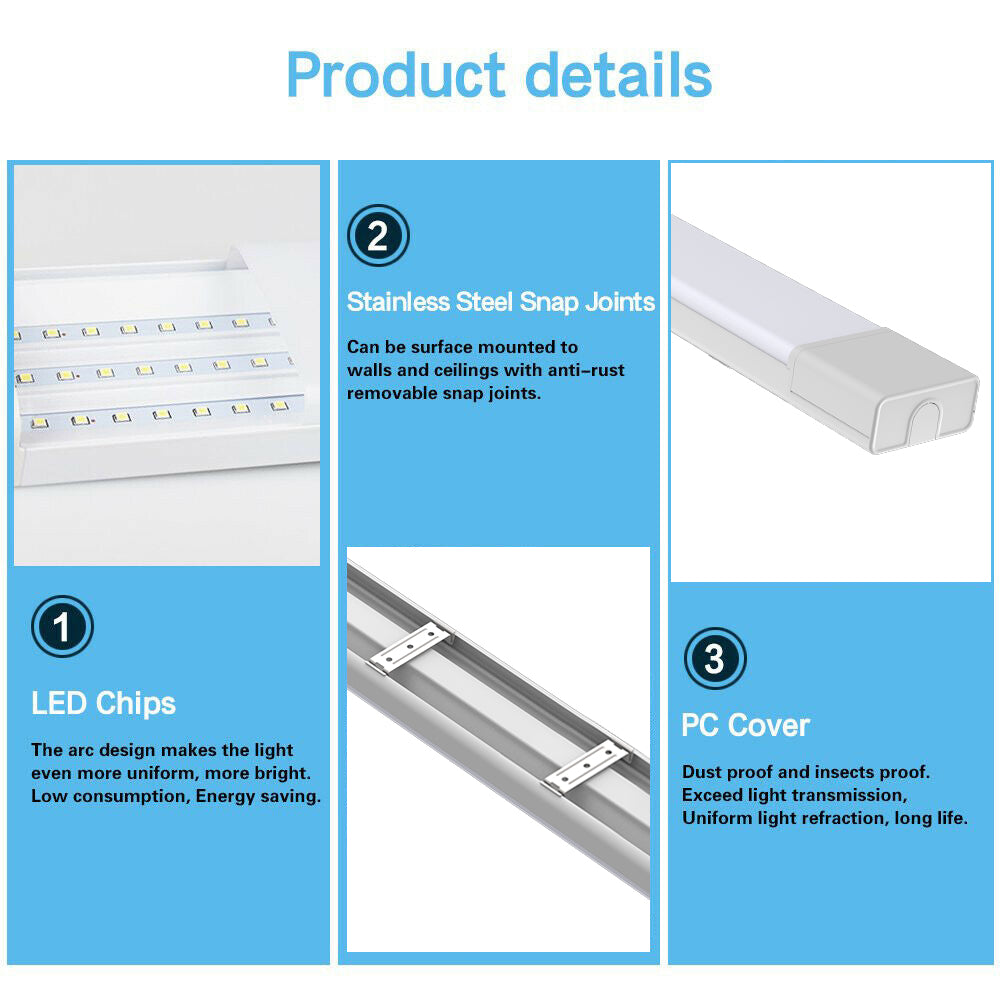 Product details

1

LED Chips

The arc design makes the light even more uniform, more bright. Low consumption, Energy saving.

2

Stainless Steel Snap Joints

Can be surface mounted to walls and ceilings with anti-rust removable snap joints.

3

PC Cover

Dust proof and insects proof. Exceed light transmission, Uniform light refraction, long life.