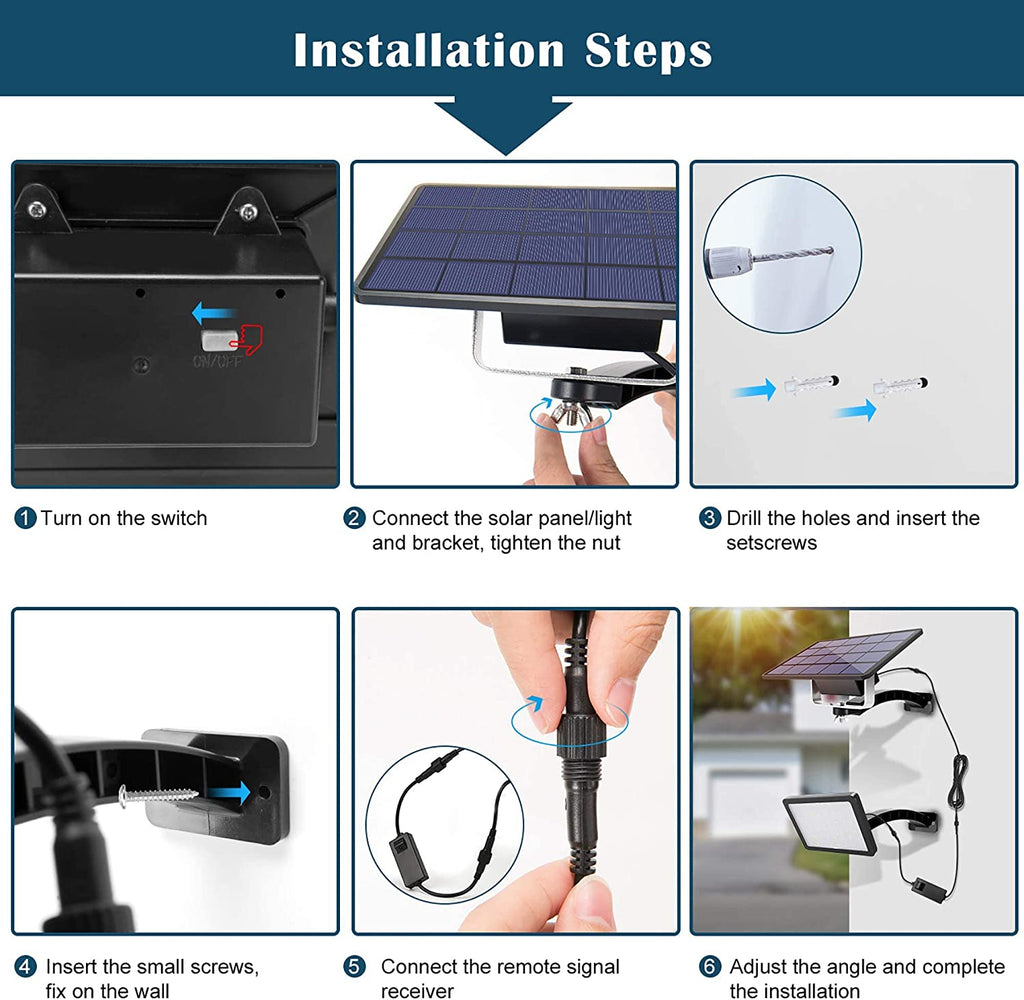 Installation Steps

ON/OFF

1 Turn on the switch

2 Connect the solar panel/light and bracket, tighten the nut

3 Drill the holes and insert the setscrews

4 Insert the small screws, fix on the wall

5 Connect the remote signal receiver

6 Adjust the angle and complete the installation