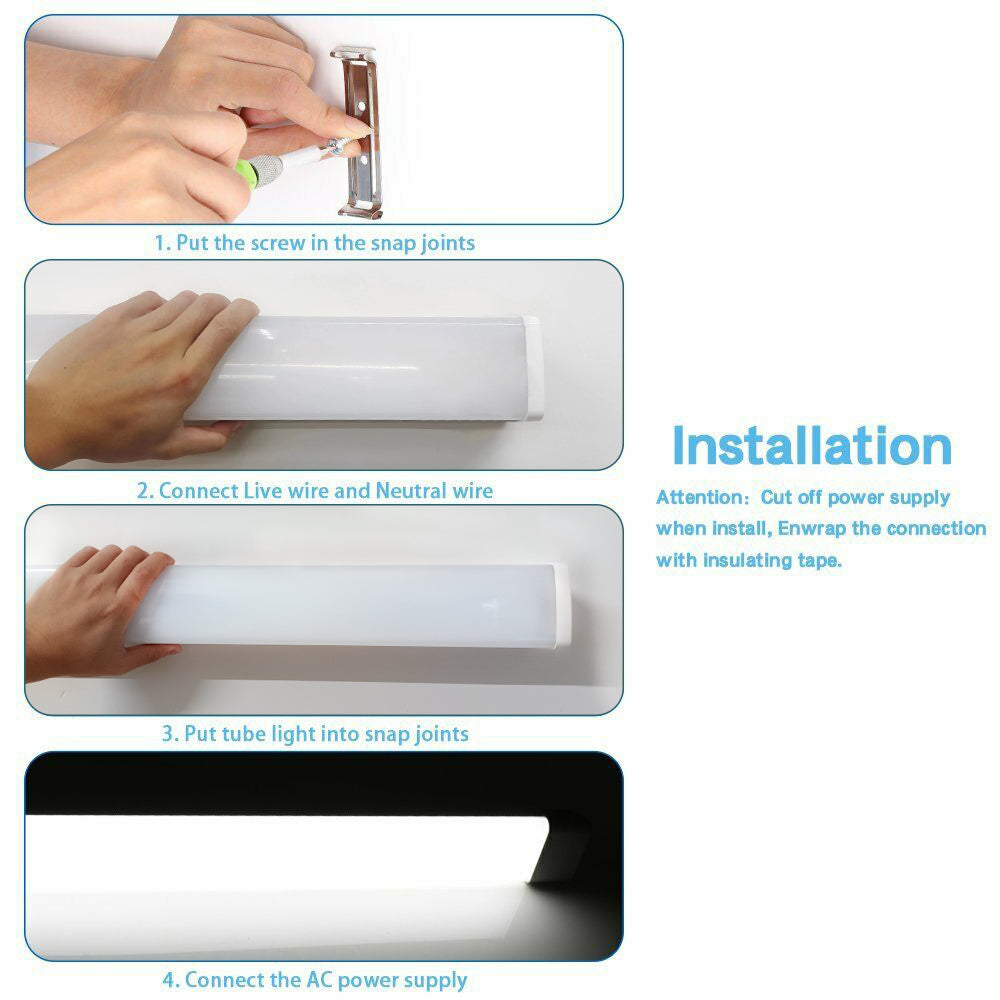 1. Put the screw in the snap joints

2. Connect Live wire and Neutral wire

3. Put tube light into snap joints

4. Connect the AC power supply

Installation

Attention: Cut off power supply when install, Enwrap the connection with insulating tape.