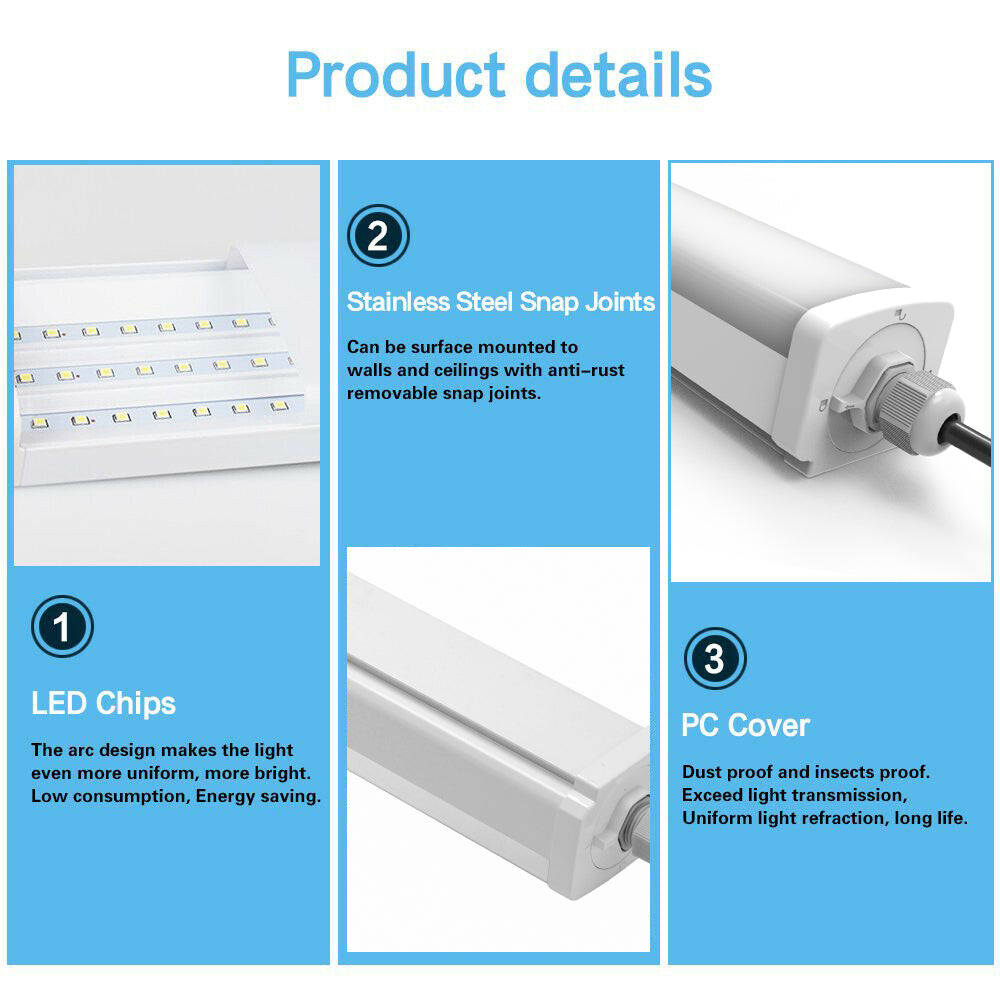 Product details

1

LED Chips

The arc design makes the light even more uniform, more bright. Low consumption, Energy saving.

2

Stainless Steel Snap Joints

Can be surface mounted to walls and ceilings with anti-rust removable snap joints.

3

PC Cover

Dust proof and insects proof. Exceed light transmission, Uniform light refraction, long life.