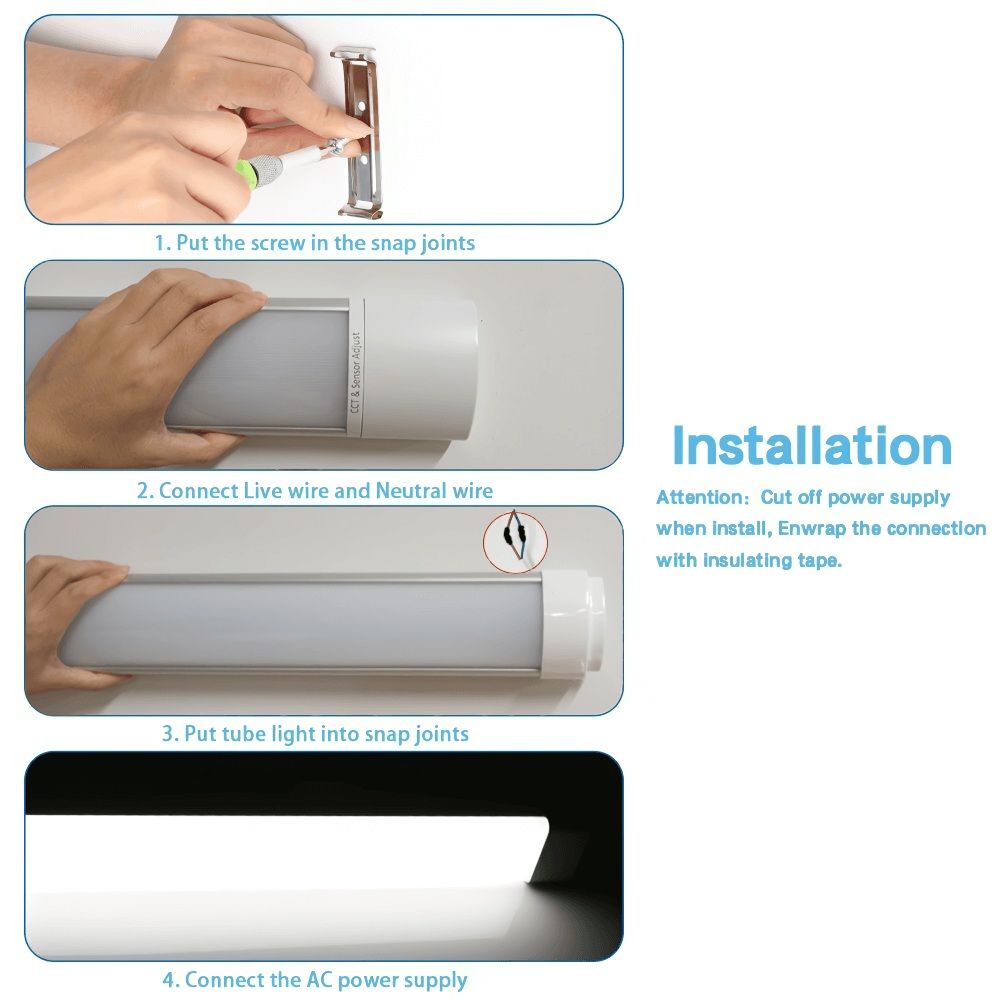 1. Put the screw in the snap joints

CCT & Sensor Adjust

2. Connect Live wire and Neutral wire

3. Put tube light into snap joints

4. Connect the AC power supply

Installation

Attention: Cut off power supply when install, Enwrap the connection with insulating tape.